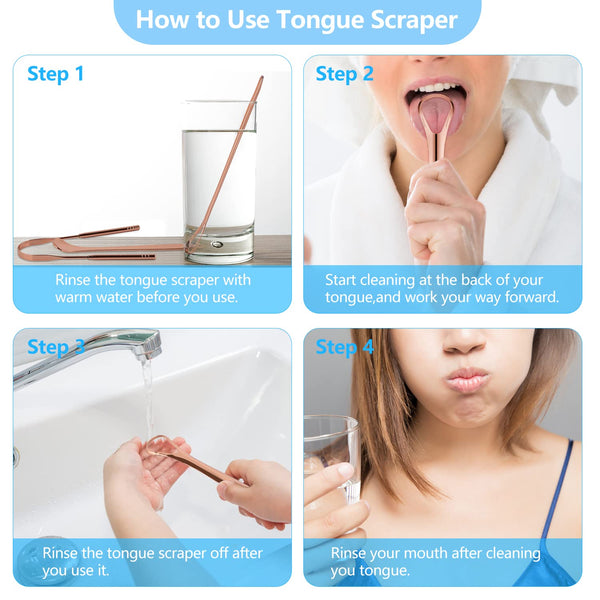 How to Use Tongue Scraper

Step 1

Rinse the tongue scraper with warm water before you use.

Step 2

Start cleaning at the back of your tongue,and work your way forward.

Step 3

Rinse the tongue scraper off after you use it.

Step 4

Rinse your mouth after cleaning you tongue.